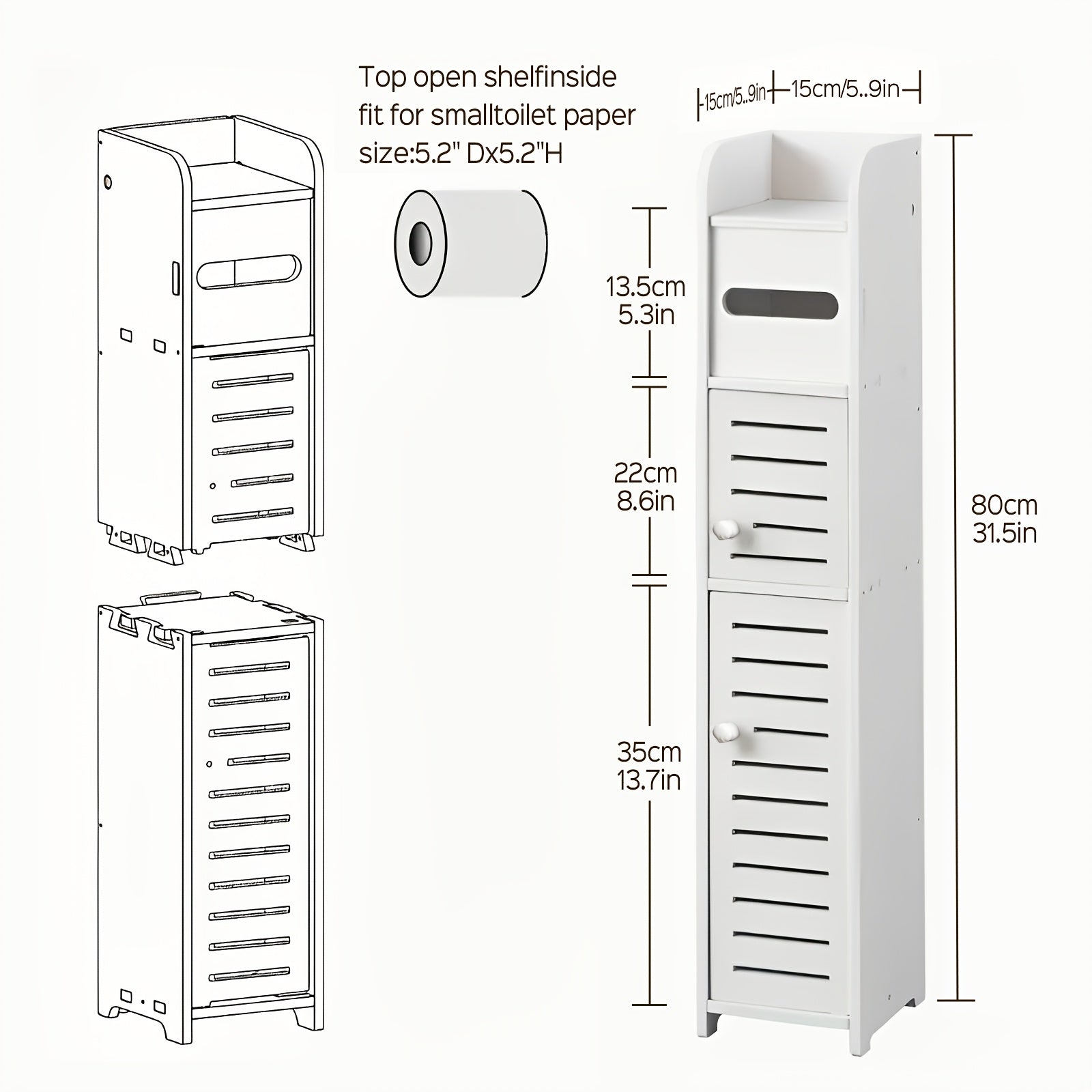 Top open shelfinside fit for smalltoilet paper size:5.2" Dx5.2"H

15cm/5..9in 15cm/5..9in

13.5cm
5.3in

22cm
8.6in

35cm
13.7in

80cm
31.5in