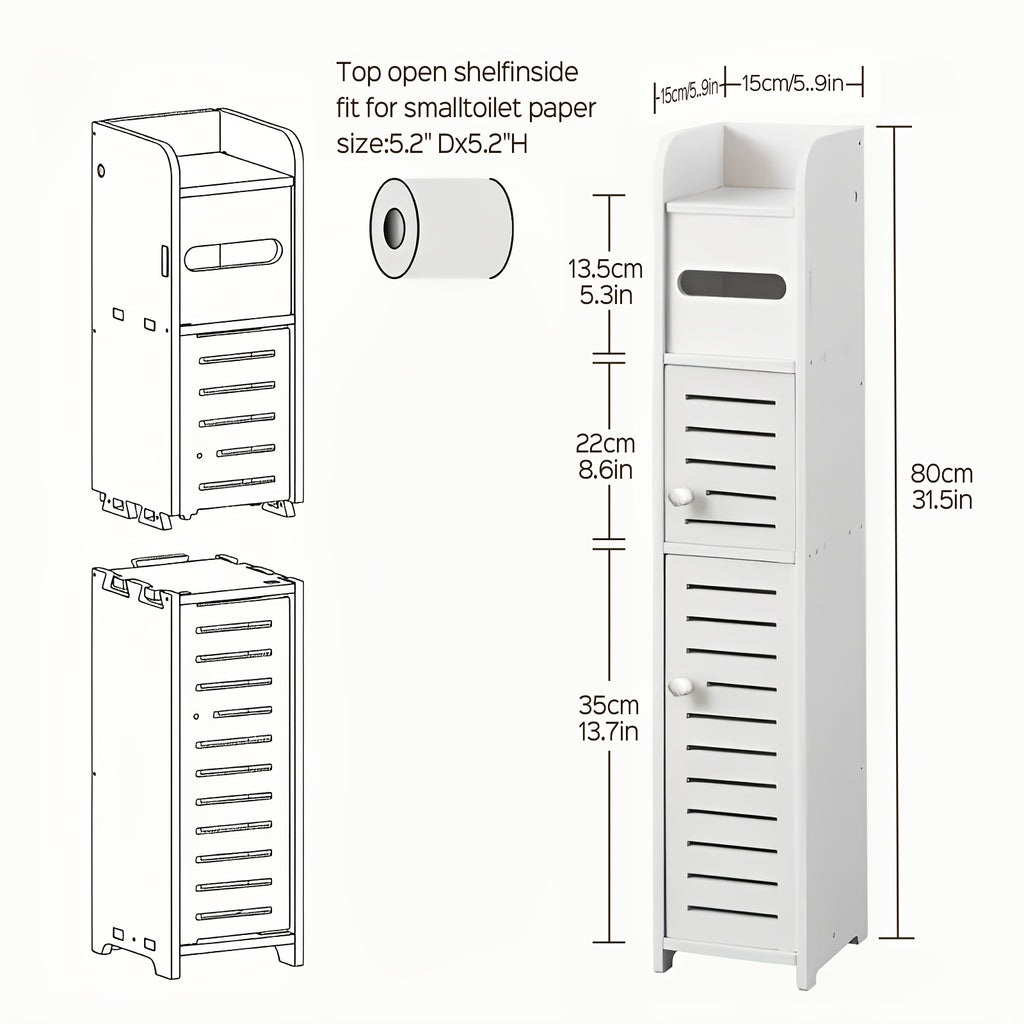 Top open shelfinside fit for smalltoilet paper size:5.2" Dx5.2"H

15cm/5..9in 15cm/5..9in

13.5cm
5.3in

22cm
8.6in

35cm
13.7in

80cm
31.5in